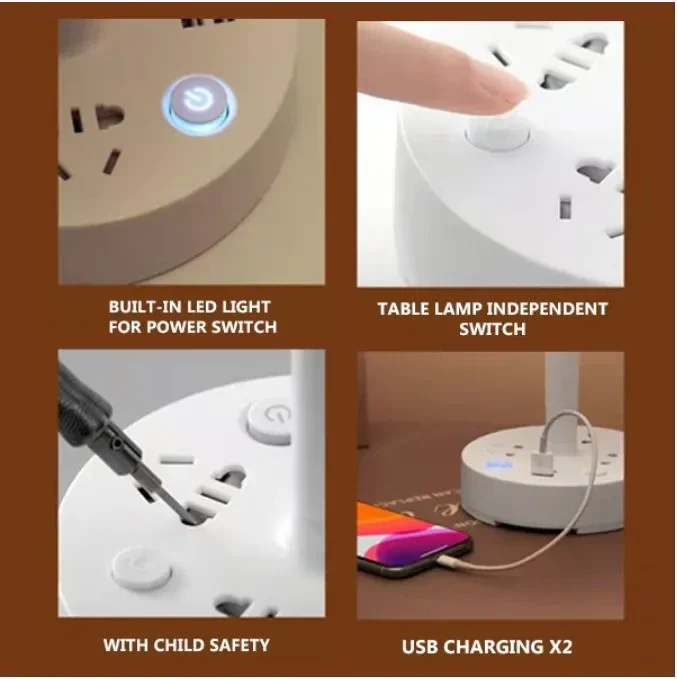 BUILT-IN LED LIGHT FOR POWER SWITCH

TABLE LAMP INDEPENDENT SWITCH

WITH CHILD SAFETY

USB CHARGING X2